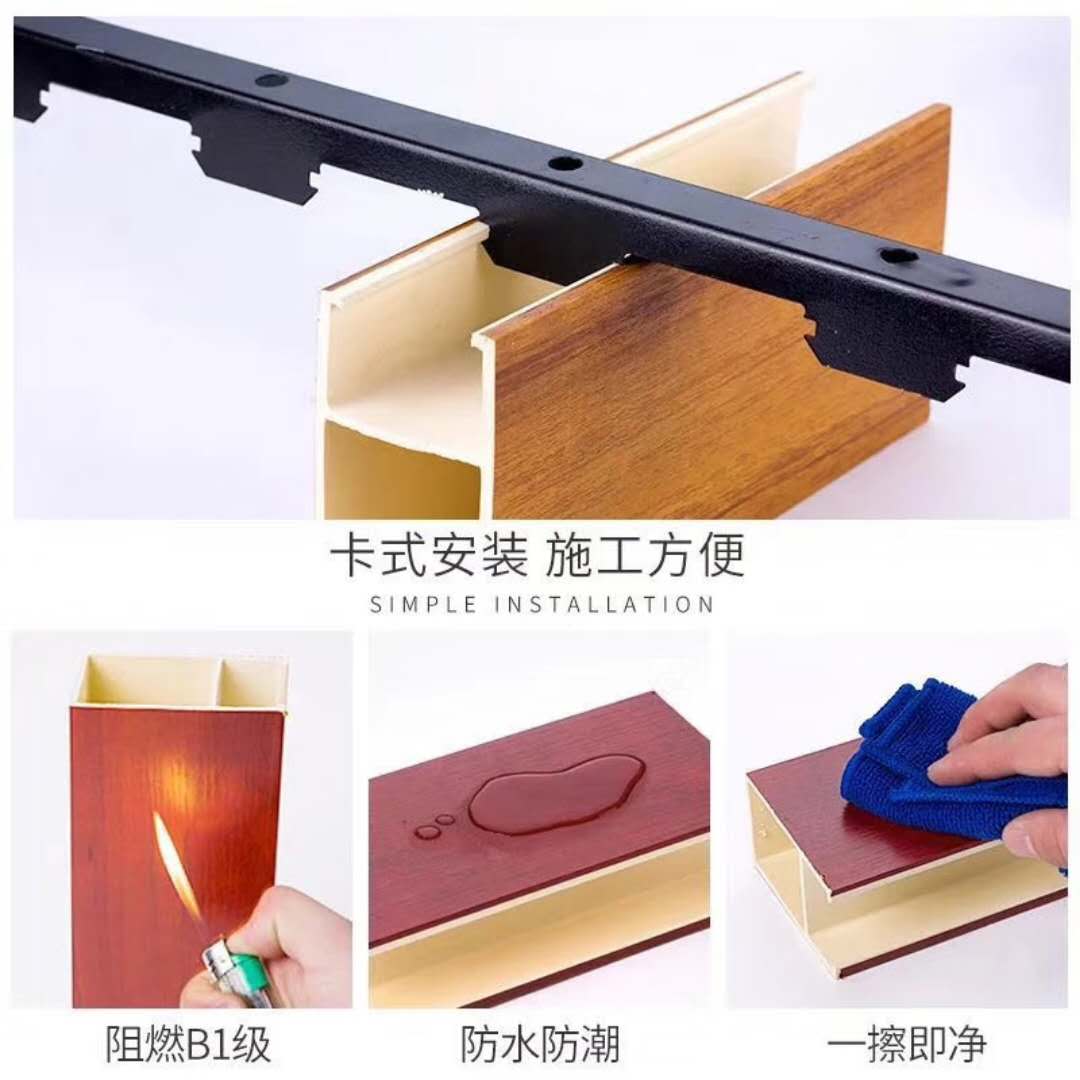 卡式安装 施工方便
SIMPLE INSTALLATION

阻燃B1级

防水防潮

一擦即净