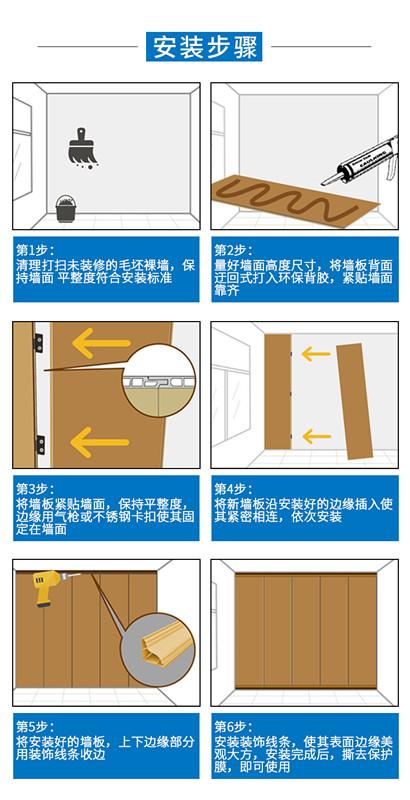 安装步骤

第1步：
清理打扫未装修的毛坯裸墙，保持墙面 平整度符合安装标准

第2步：
量好墙面高度尺寸，将墙板背面迂回式打入环保背胶，紧贴墙面靠齐

第3步：
将墙板紧贴墙面，保持平整度，边缘用气枪或不锈钢卡扣使其固定在墙面

第4步：
将新墙板沿安装好的边缘插入使其紧密相连，依次安装

第5步：
将安装好的墙板，上下边缘部分用装饰线条收边

第6步：
安装装饰线条，使其表面边缘美观大方，安装完成后，撕去保护膜，即可使用